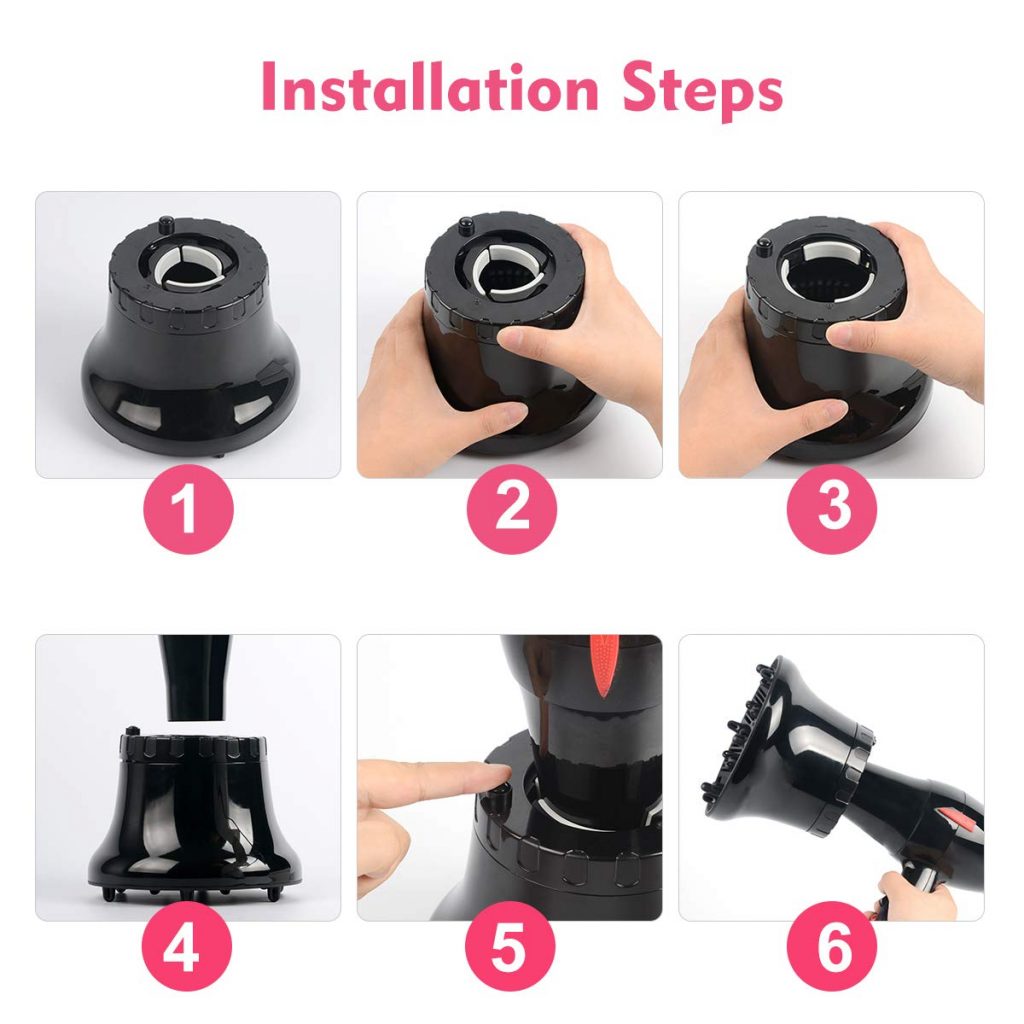 Installation Steps

1

2

3

4

5

6